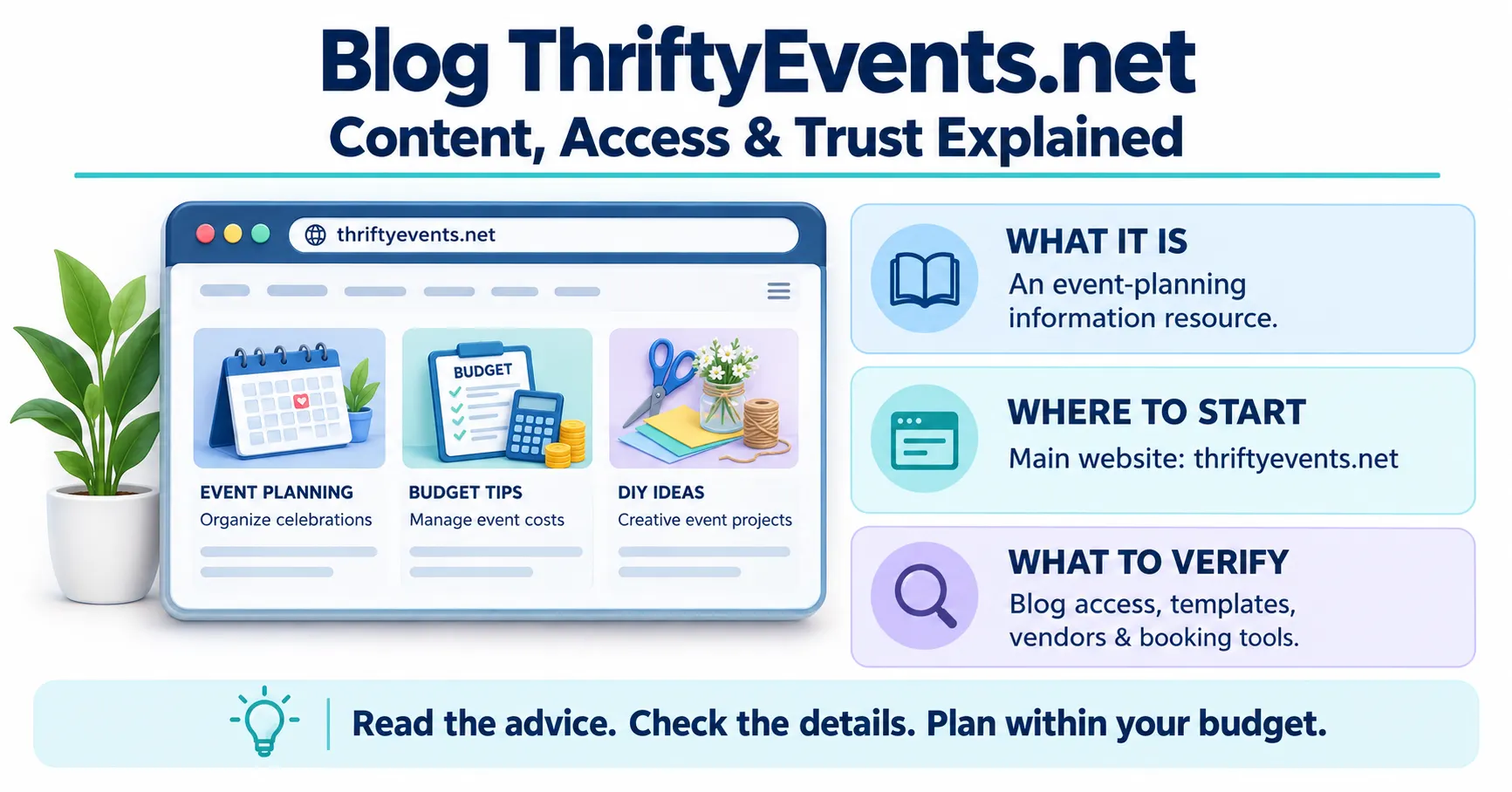 Blog ThriftyEvents.net
Content, Access & Trust Explained

thriftyevents.net

BUDGET

EVENT PLANNING
Organize celebrations

BUDGET TIPS
Manage event costs

DIY IDEAS
Creative event projects

WHAT IT IS
An event-planning information resource.

WHERE TO START
Main website: thriftyevents.net

WHAT TO VERIFY
Blog access, templates, vendors & booking tools.

Read the advice. Check the details. Plan within your budget.